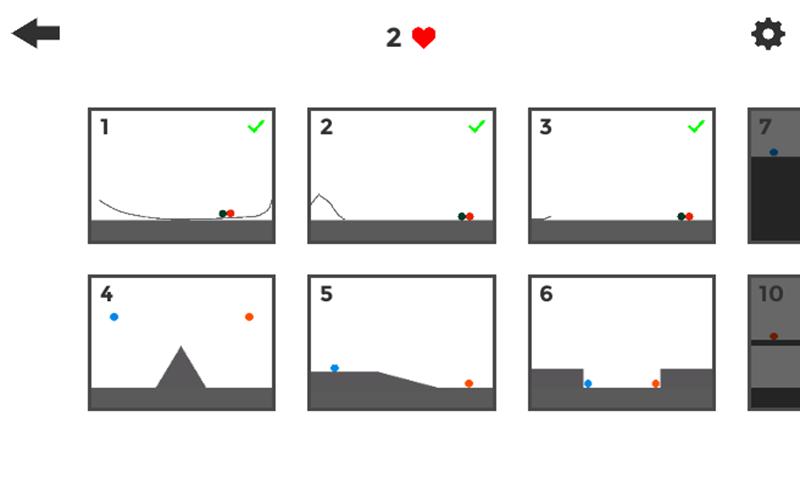 2

1

2

3

7

4

5

6

10